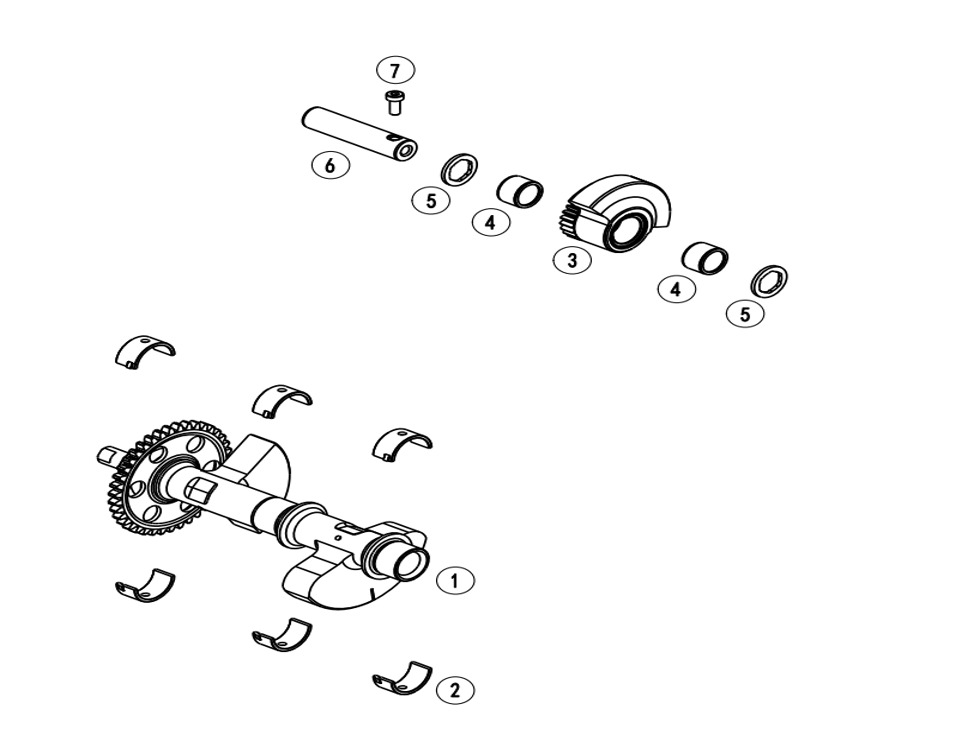 7
6
5
4
3
4
5
1
2